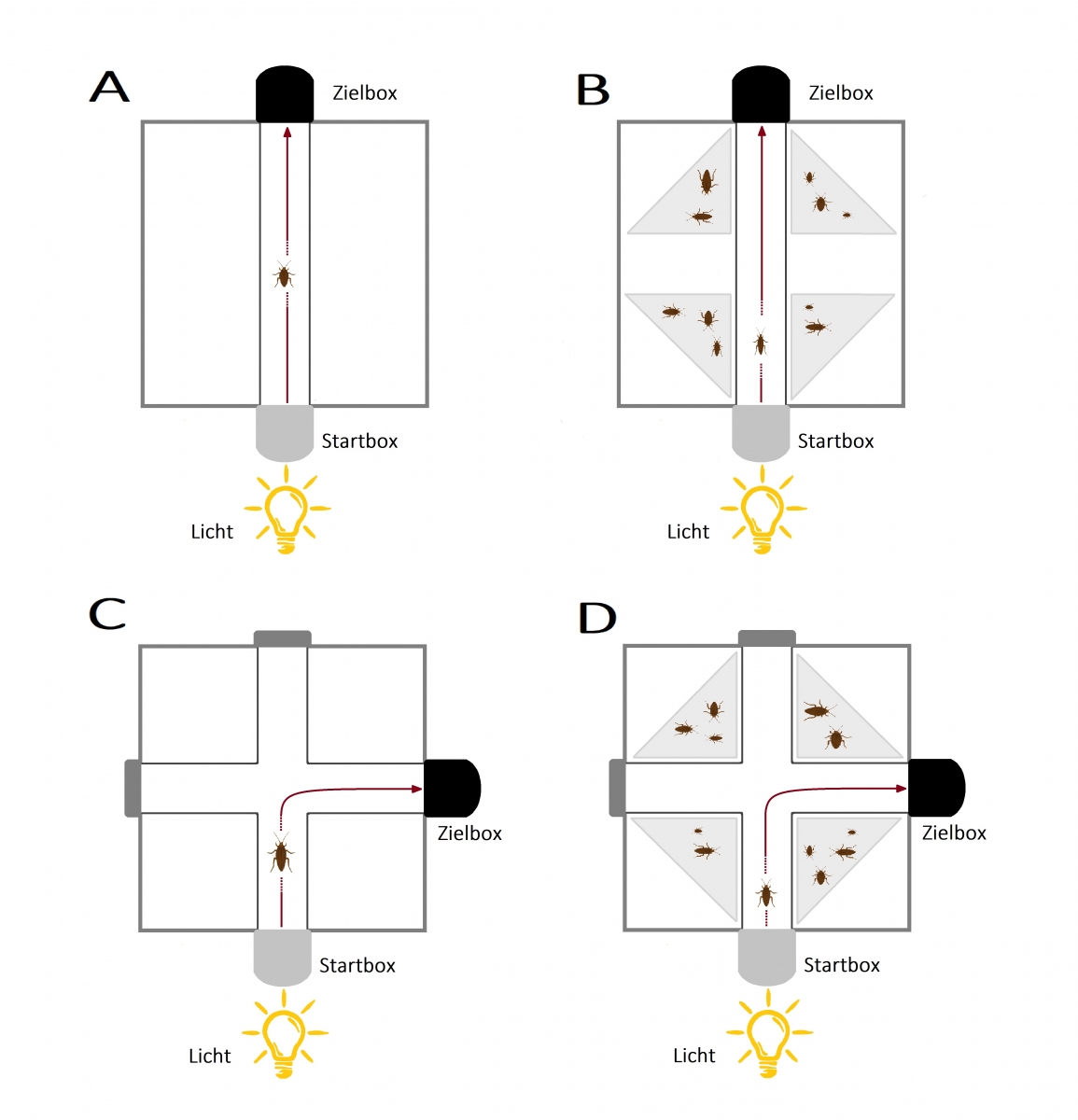 A
Zielbox
Startbox
Licht

B
Zielbox
Startbox
Licht

C
Zielbox
Startbox
Licht

D
Zielbox
Startbox
Licht